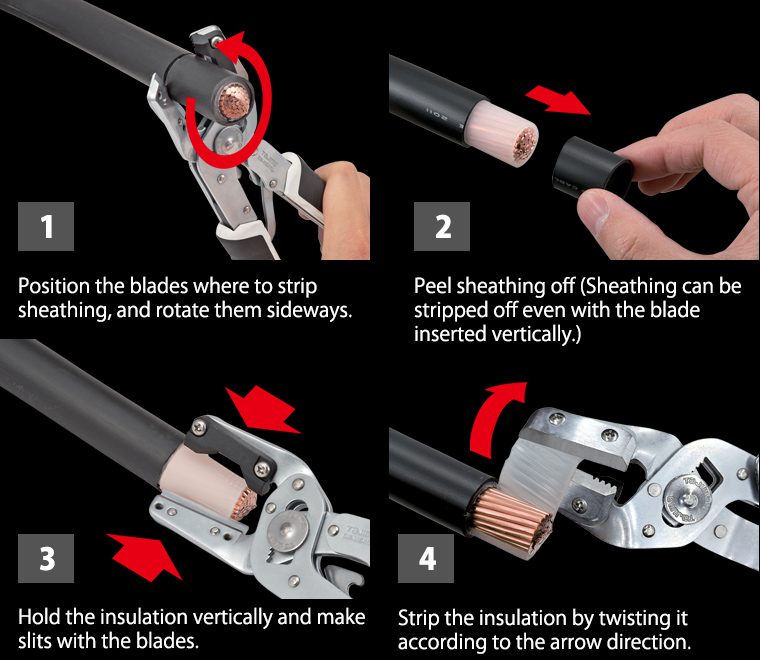 1

Position the blades where to strip sheathing, and rotate them sideways.

2

Peel sheathing off (Sheathing can be stripped off even with the blade inserted vertically.)

3

Hold the insulation vertically and make slits with the blades.

4

Strip the insulation by twisting it according to the arrow direction.